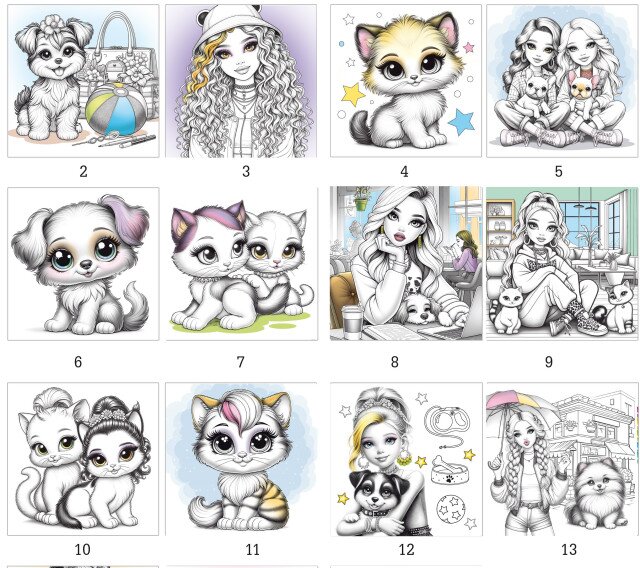 2
3
4
5
6
7
8
9
10
11
12
13