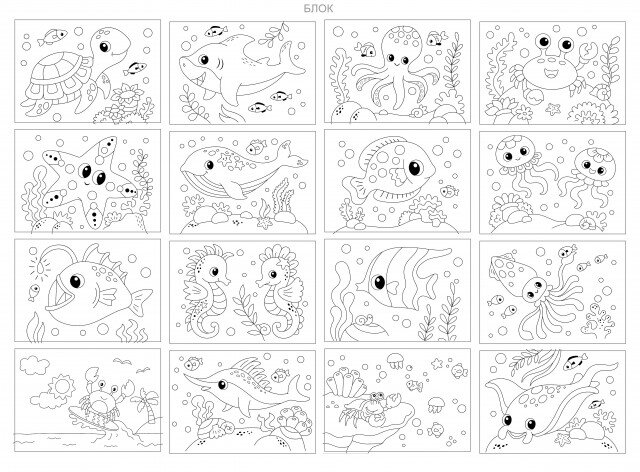 БЛОК